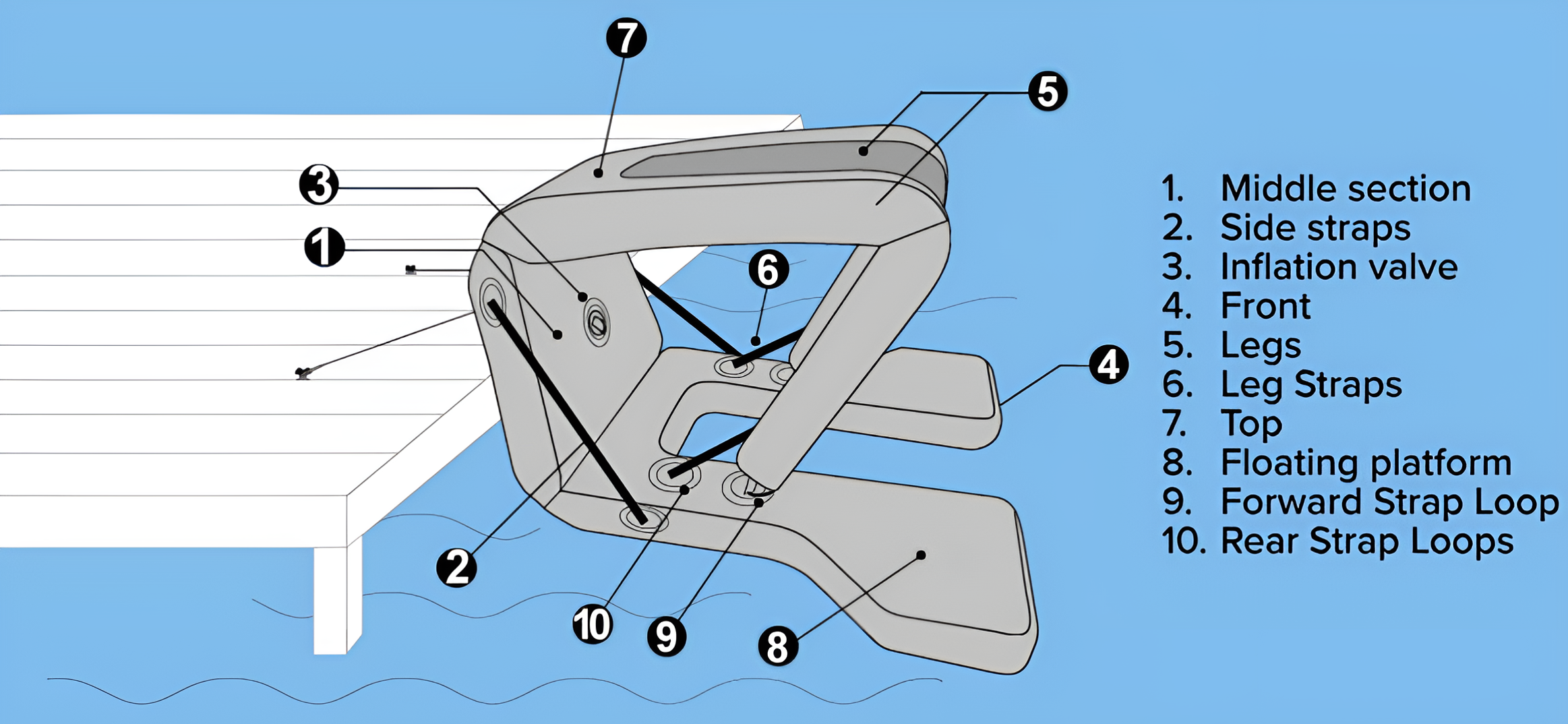 7
5
3
1
6
4
2
10
9
8

1. Middle section
2. Side straps
3. Inflation valve
4. Front
5. Legs
6. Leg Straps
7. Top
8. Floating platform
9. Forward Strap Loop
10. Rear Strap Loops